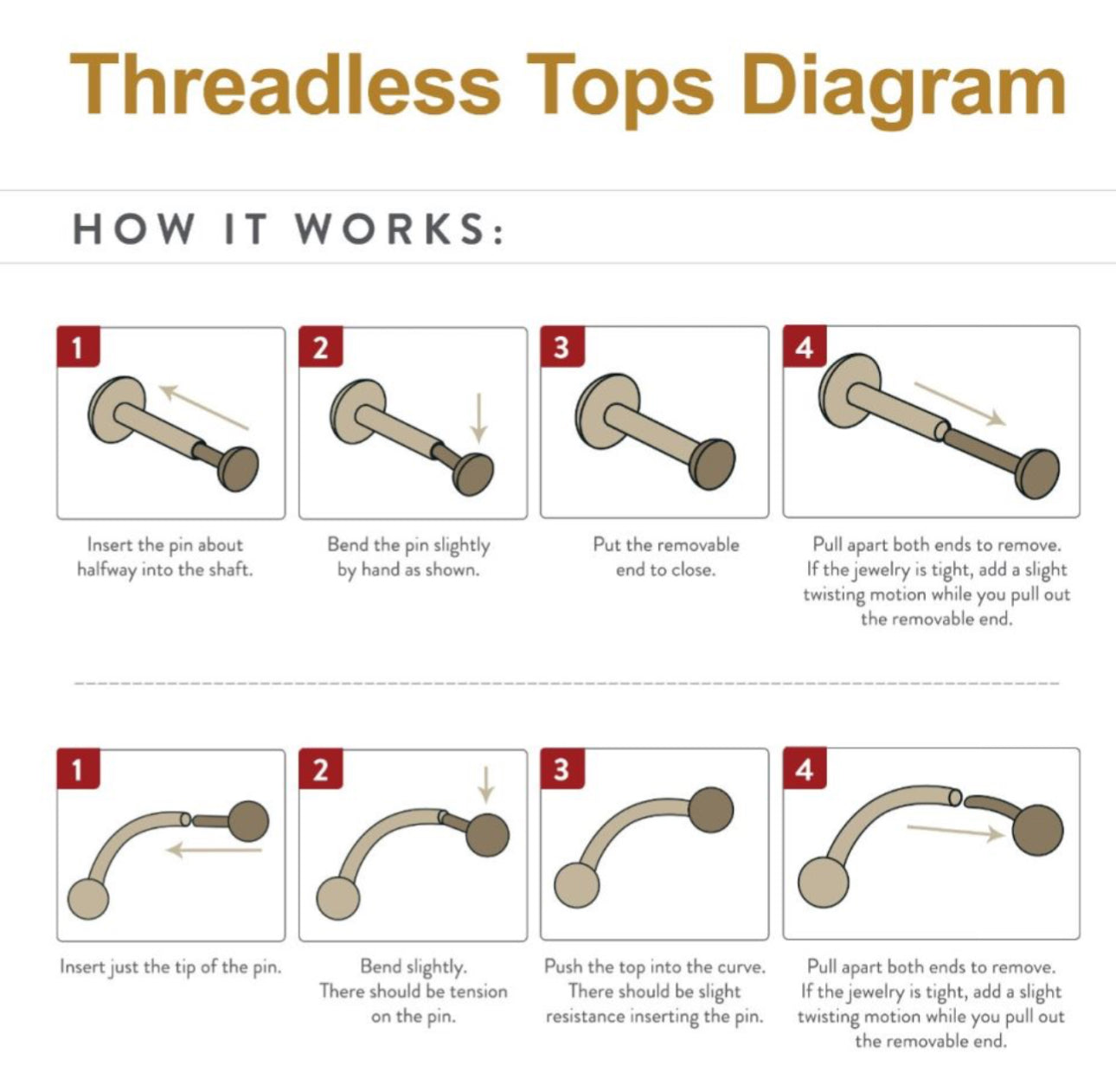 Threadless Tops Diagram

HOW IT WORKS:

1

Insert the pin about halfway into the shaft.

2

Bend the pin slightly by hand as shown.

3

Put the removable end to close.

4

Pull apart both ends to remove. If the jewelry is tight, add a slight twisting motion while you pull out the removable end.

1

Insert just the tip of the pin.

2

Bend slightly. There should be tension on the pin.

3

Push the top into the curve. There should be slight resistance inserting the pin.

4

Pull apart both ends to remove. If the jewelry is tight, add a slight twisting motion while you pull out the removable end.