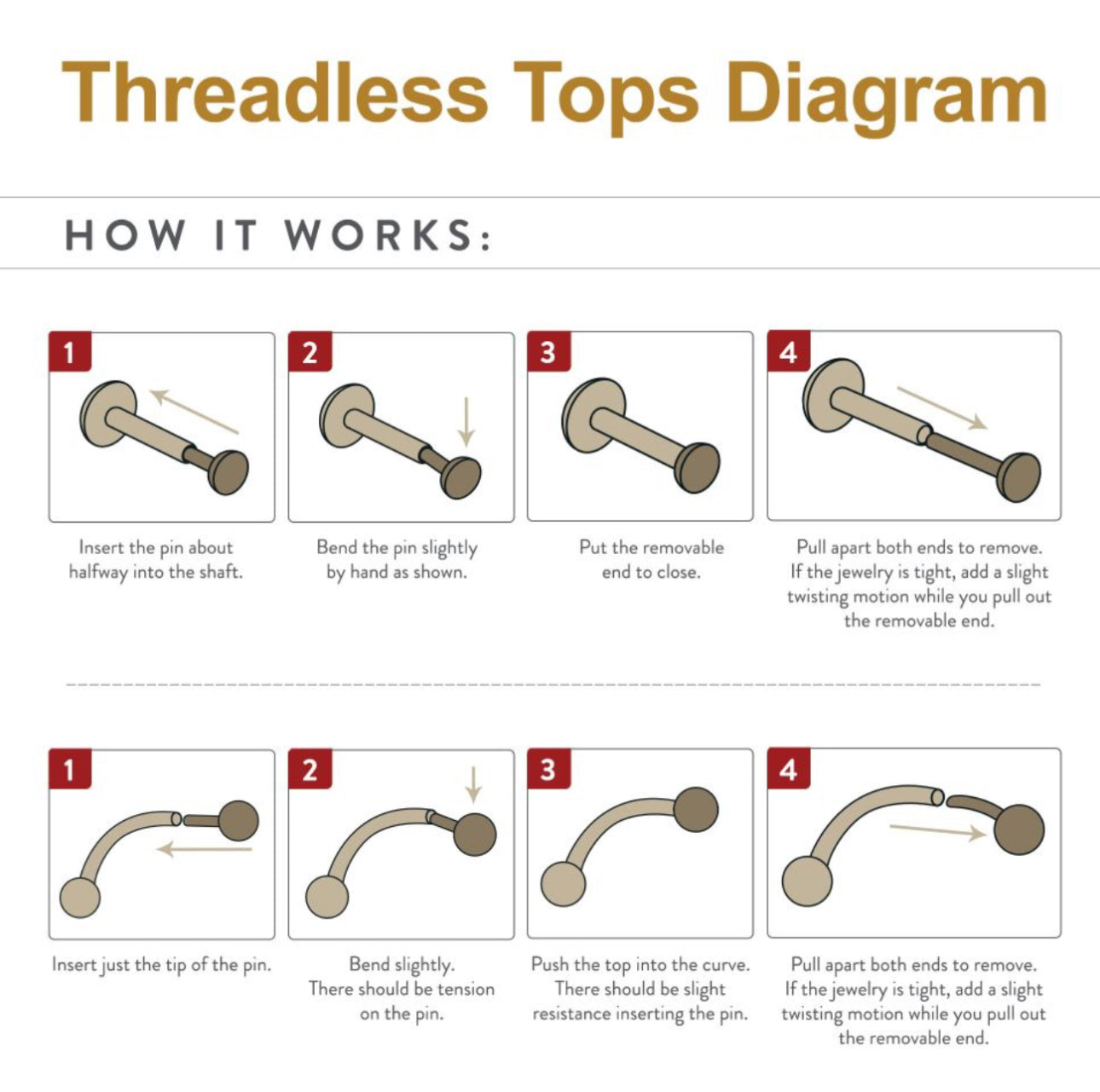 Threadless Tops Diagram

HOW IT WORKS:

1

Insert the pin about halfway into the shaft.

2

Bend the pin slightly by hand as shown.

3

Put the removable end to close.

4

Pull apart both ends to remove. If the jewelry is tight, add a slight twisting motion while you pull out the removable end.

1

Insert just the tip of the pin.

2

Bend slightly. There should be tension on the pin.

3

Push the top into the curve. There should be slight resistance inserting the pin.

4

Pull apart both ends to remove. If the jewelry is tight, add a slight twisting motion while you pull out the removable end.